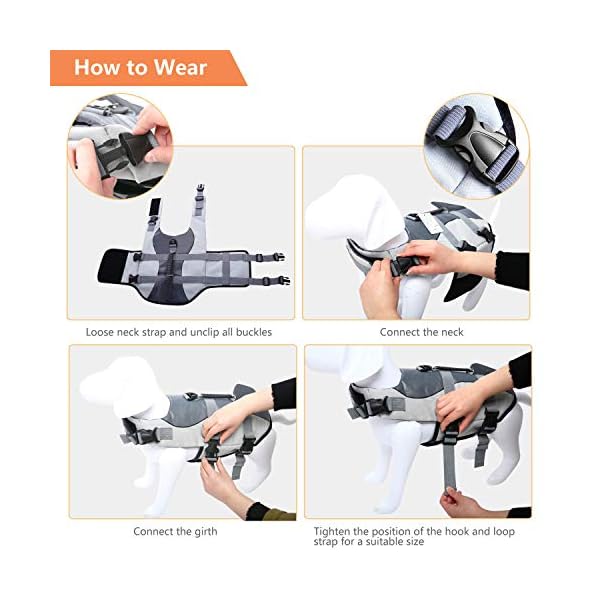 How to Wear

Loose neck strap and unclip all buckles

Connect the neck

Connect the girth

Tighten the position of the hook and loop strap for a suitable size