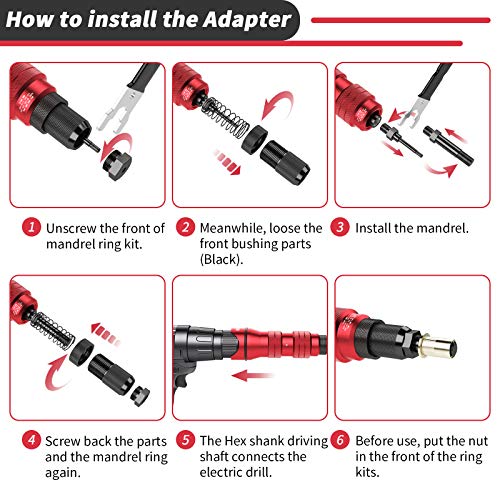 How to install the Adapter

1 Unscrew the front of mandrel ring kit.

2 Meanwhile, loose the front bushing parts (Black).

3 Install the mandrel.

4 Screw back the parts and the mandrel ring again.

5 The Hex shank driving shaft connects the electric drill.

6 Before use, put the nut in the front of the ring kits.