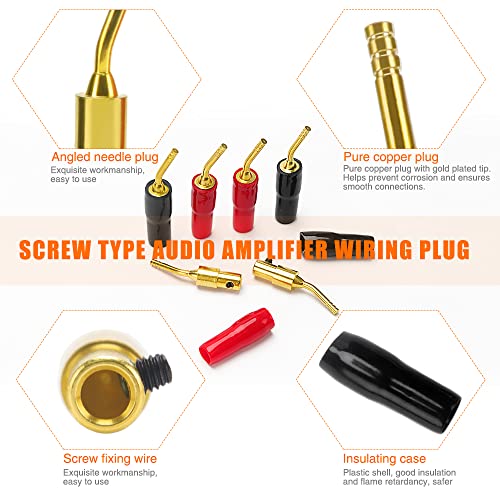 Angled needle plug
Exquisite workmanship, easy to use

Pure copper plug
Pure copper plug with gold plated tip. Helps prevent corrosion and ensures smooth connections.

SCREW TYPE AUDIO AMPLIFIER WIRING PLUG

Screw fixing wire
Exquisite workmanship, easy to use

Insulating case
Plastic shell, good insulation and flame retardancy, safer