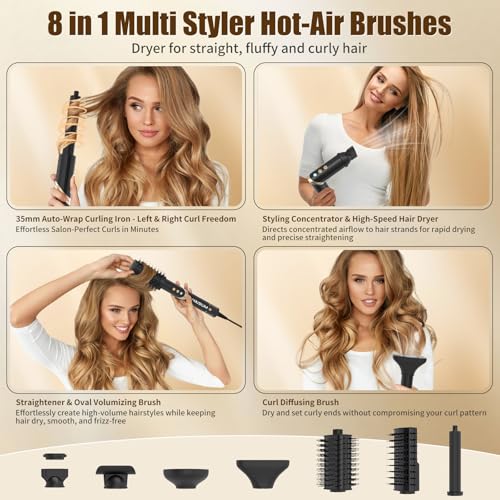 8 in 1 Multi Styler Hot-Air Brushes

Dryer for straight, fluffy and curly hair

35mm Auto-Wrap Curling Iron - Left & Right Curl Freedom
Effortless Salon-Perfect Curls in Minutes

Styling Concentrator & High-Speed Hair Dryer
Directs concentrated airflow to hair strands for rapid drying and precise straightening

Straightener & Oval Volumizing Brush
Effortlessly create high-volume hairstyles while keeping hair dry, smooth, and frizz-free

Curl Diffusing Brush
Dry and set curly ends without compromising your curl pattern