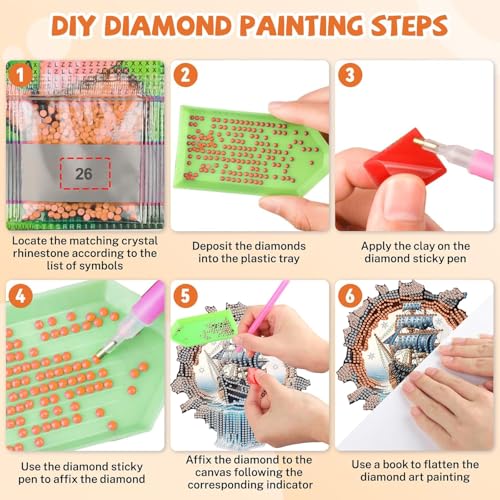 DIY DIAMOND PAINTING STEPS

1

26

Locate the matching crystal rhinestone according to the list of symbols

2

Deposit the diamonds into the plastic tray

3

Apply the clay on the diamond sticky pen

4

Use the diamond sticky pen to affix the diamond

5

Affix the diamond to the canvas following the corresponding indicator

6

Use a book to flatten the diamond art painting