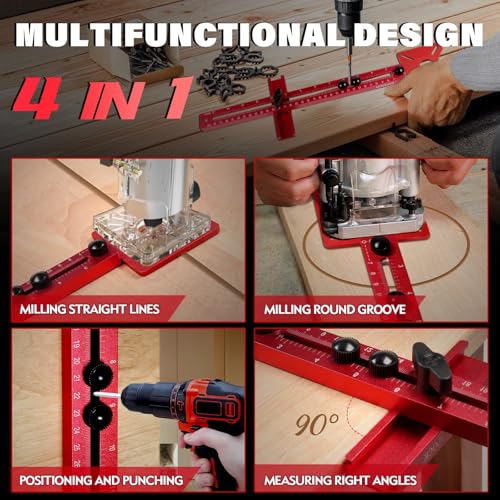 MULTIFUNCTIONAL DESIGN

4 IN 1

MILLING STRAIGHT LINES

MILLING ROUND GROOVE

19 20 21 22 23 24 25 26

8 9 10

POSITIONING AND PUNCHING

90°

MEASURING RIGHT ANGLES