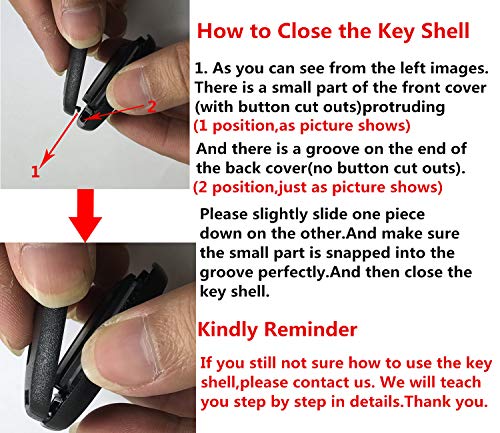 2

1

How to Close the Key Shell

1. As you can see from the left images. There is a small part of the front cover (with button cut outs)protruding (1 position,as picture shows)

And there is a groove on the end of the back cover(no button cut outs). (2 position,just as picture shows)

Please slightly slide one piece down on the other.And make sure the small part is snapped into the groove perfectly.And then close the key shell.

Kindly Reminder

If you still not sure how to use the key shell,please contact us. We will teach you step by step in details.Thank you.