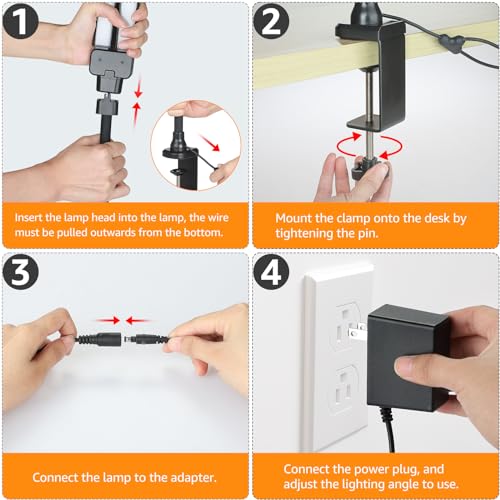 1

Insert the lamp head into the lamp, the wire must be pulled outwards from the bottom.

2

Mount the clamp onto the desk by tightening the pin.

3

Connect the lamp to the adapter.

4

Connect the power plug, and adjust the lighting angle to use.