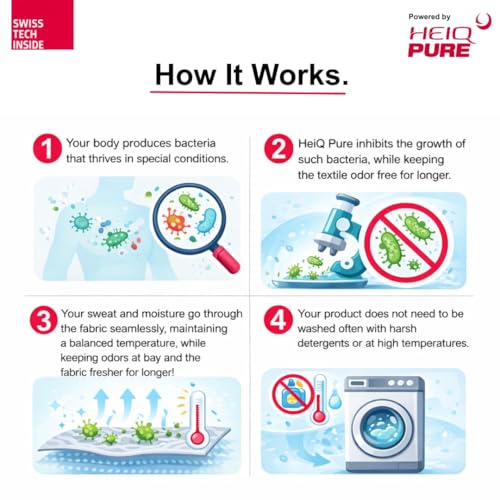 SWISS TECH INSIDE

Powered by HEIQ PURE

How It Works.

1 Your body produces bacteria that thrives in special conditions.

2 HeiQ Pure inhibits the growth of such bacteria, while keeping the textile odor free for longer.

3 Your sweat and moisture go through the fabric seamlessly, maintaining a balanced temperature, while keeping odors at bay and the fabric fresher for longer!

4 Your product does not need to be washed often with harsh detergents or at high temperatures.