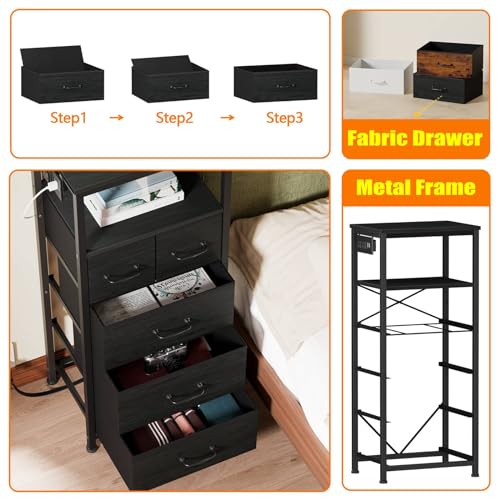 Step1 → Step2 → Step3

Fabric Drawer

Metal Frame