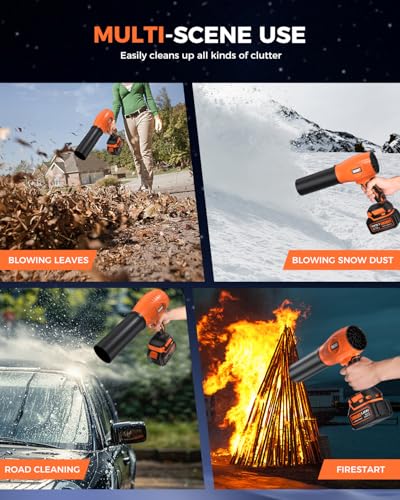 MULTI-SCENE USE
Easily cleans up all kinds of clutter

BLOWING LEAVES

BLOWING SNOW DUST

ROAD CLEANING

FIRESTART