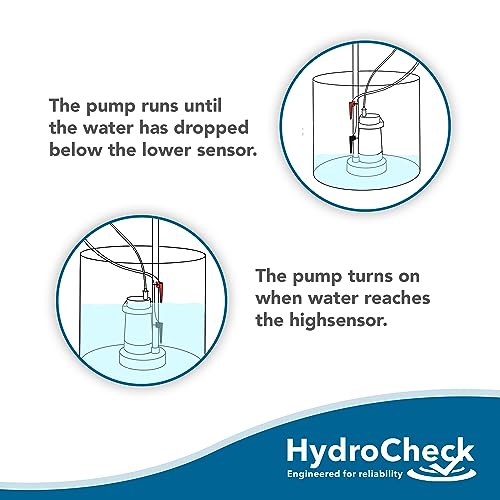 The pump runs until the water has dropped below the lower sensor.

The pump turns on when water reaches the highsensor.

HydroCheck
Engineered for reliability