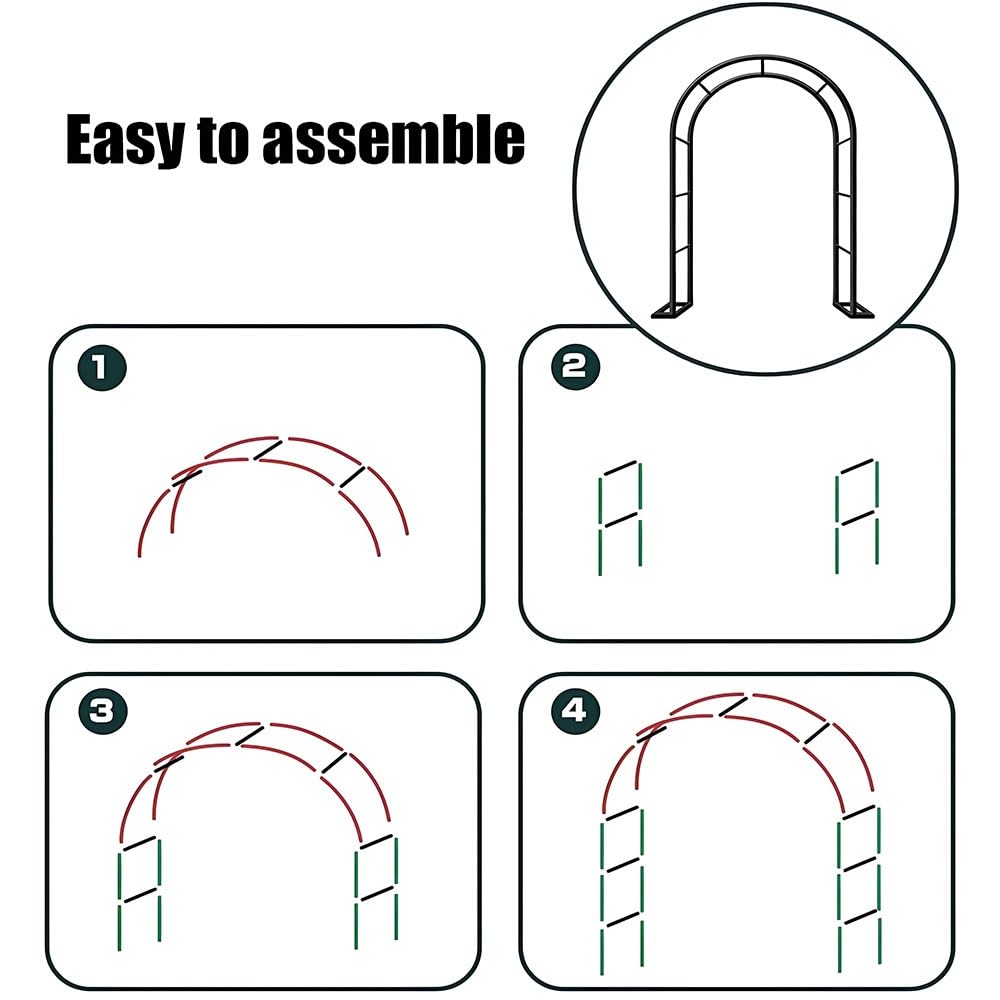 Easy to assemble

1

2

3

4