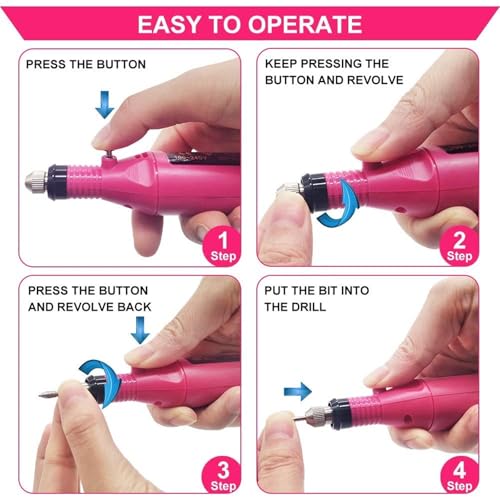 EASY TO OPERATE

PRESS THE BUTTON

1
Step

KEEP PRESSING THE BUTTON AND REVOLVE

2
Step

PRESS THE BUTTON AND REVOLVE BACK

3
Step

PUT THE BIT INTO THE DRILL

4
Step