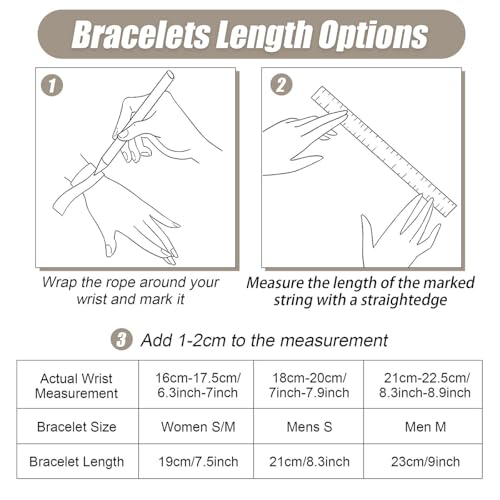 Bracelets Length Options

1

Wrap the rope around your wrist and mark it

2

Measure the length of the marked string with a straightedge

3 Add 1-2cm to the measurement

| Actual Wrist Measurement | 16cm-17.5cm/ 6.3inch-7inch | 18cm-20cm/ 7inch-7.9inch | 21cm-22.5cm/ 8.3inch-8.9inch |
|---|---|---|---|
| Bracelet Size | Women S/M | Mens S | Men M |
| Bracelet Length | 19cm/7.5inch | 21cm/8.3inch | 23cm/9inch |