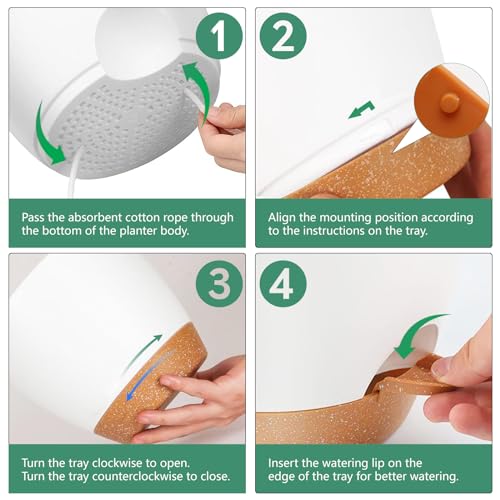 1

Pass the absorbent cotton rope through the bottom of the planter body.

2

Align the mounting position according to the instructions on the tray.

3

Turn the tray clockwise to open.
Turn the tray counterclockwise to close.

4

Insert the watering lip on the edge of the tray for better watering.