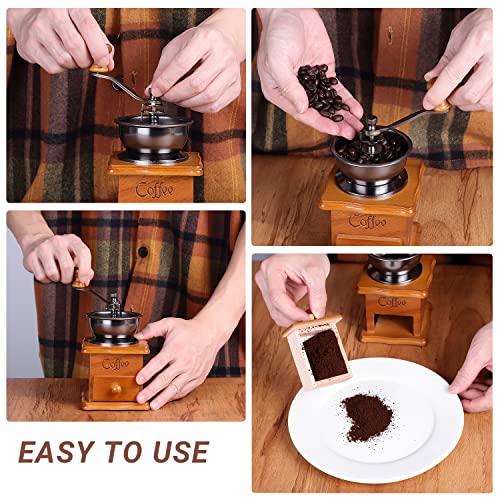 Coffee

Coffee

Coffee

Coffee

EASY TO USE