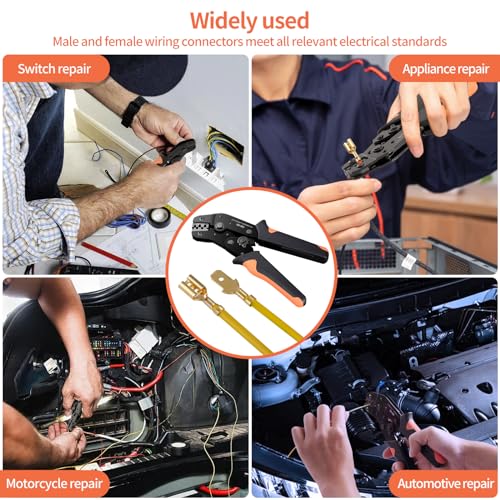 Widely used
Male and female wiring connectors meet all relevant electrical standards

Switch repair

Appliance repair

Motorcycle repair

Automotive repair