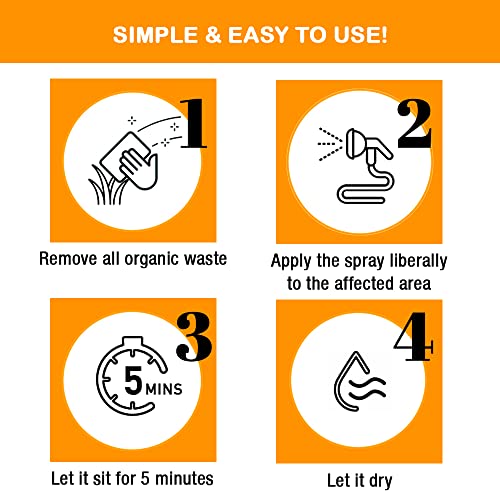 SIMPLE & EASY TO USE!

1

Remove all organic waste

2

Apply the spray liberally to the affected area

3

5 MINS

Let it sit for 5 minutes

4

Let it dry