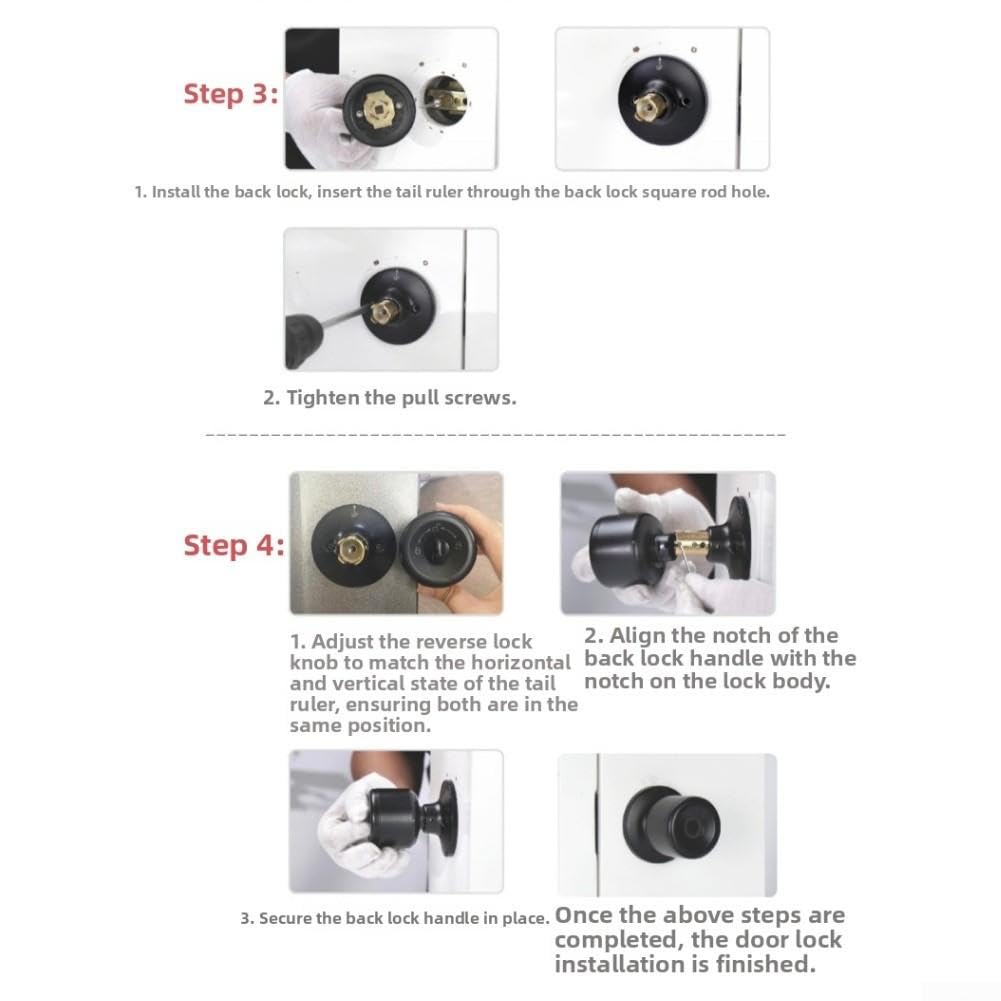 Step 3:

1. Install the back lock, insert the tail ruler through the back lock square rod hole.

2. Tighten the pull screws.

Step 4:

1. Adjust the reverse lock knob to match the horizontal and vertical state of the tail ruler, ensuring both are in the same position.

2. Align the notch of the back lock handle with the notch on the lock body.

3. Secure the back lock handle in place.

Once the above steps are completed, the door lock installation is finished.