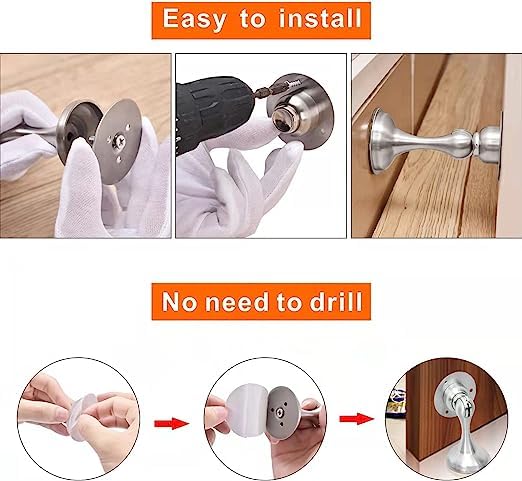 Easy to install

No need to drill