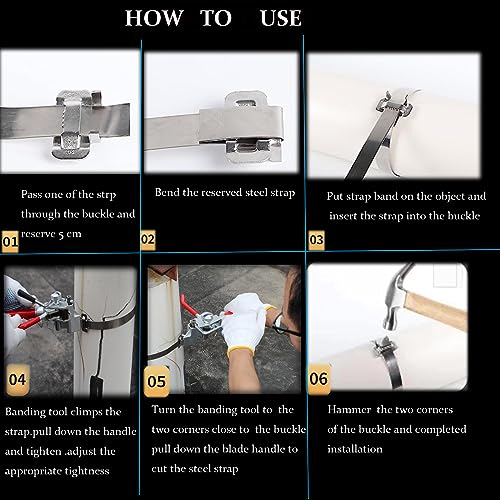 HOW TO USE

Pass one of the strp through the buckle and reserve 5 cm

01

Bend the reserved steel strap

02

Put strap band on the object and insert the strap into the buckle

03

04

Banding tool climps the strap.pull down the handle and tighten .adjust the appropriate tightness

05

Turn the banding tool to the two corners close to the buckle pull down the blade handle to cut the steel strap

06

Hammer the two corners of the buckle and completed installation