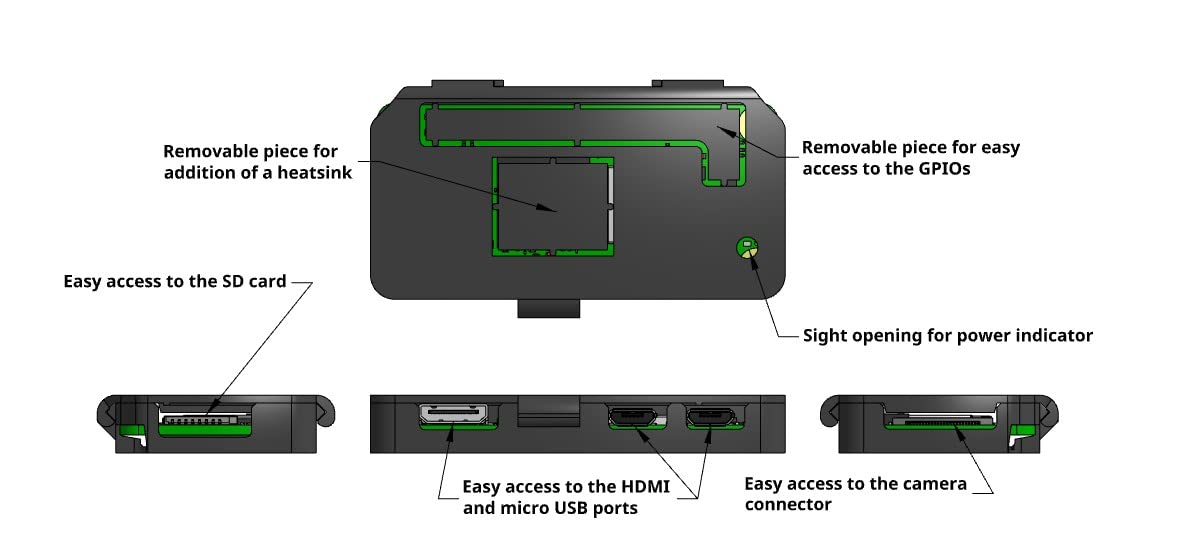 Removable piece for addition of a heatsink

Removable piece for easy access to the GPIOs

Easy access to the SD card

Sight opening for power indicator

Easy access to the HDMI and micro USB ports

Easy access to the camera connector