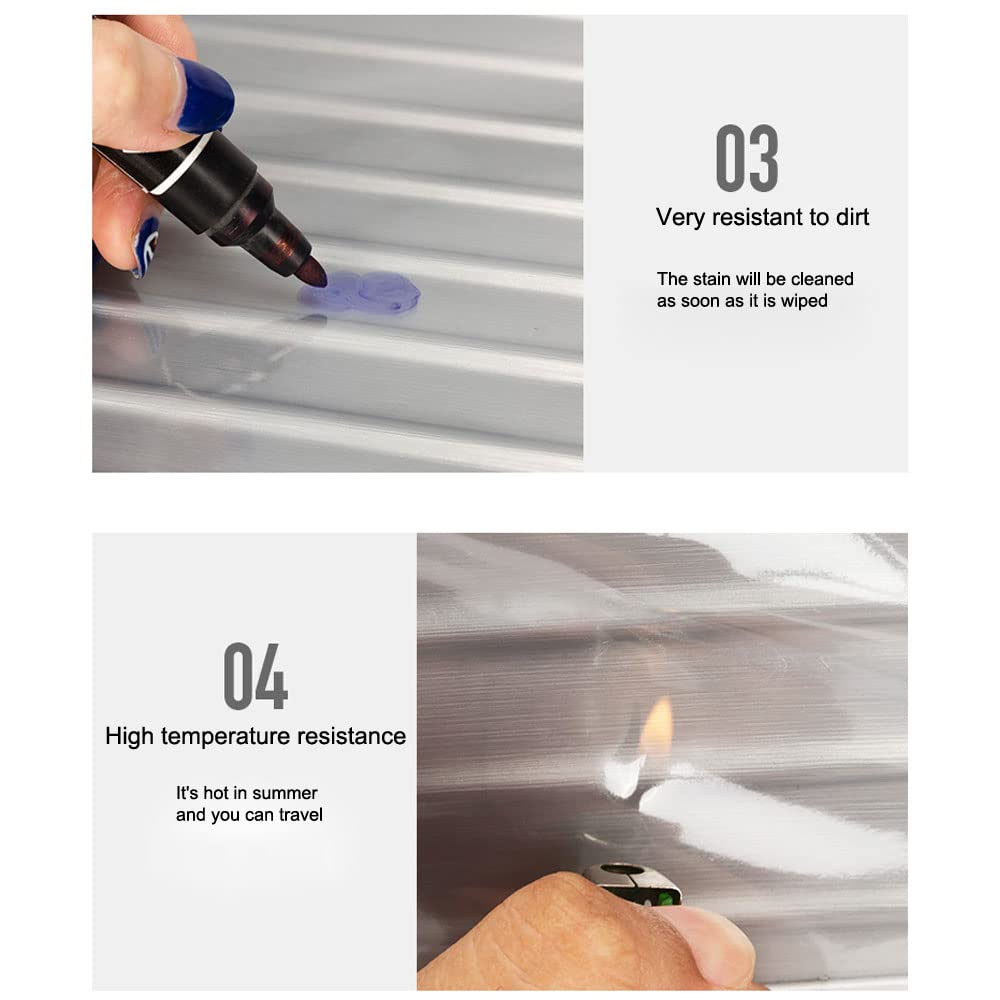 03
Very resistant to dirt

The stain will be cleaned as soon as it is wiped

04
High temperature resistance

It's hot in summer and you can travel