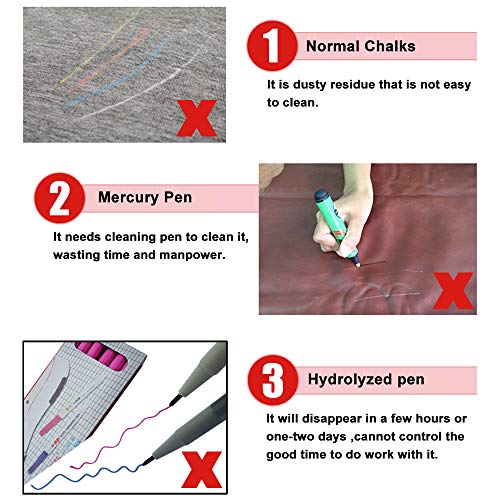 X

1 Normal Chalks

It is dusty residue that is not easy to clean.

2 Mercury Pen

It needs cleaning pen to clean it, wasting time and manpower.

X

X

3 Hydrolyzed pen

It will disappear in a few hours or one-two days ,cannot control the good time to do work with it.