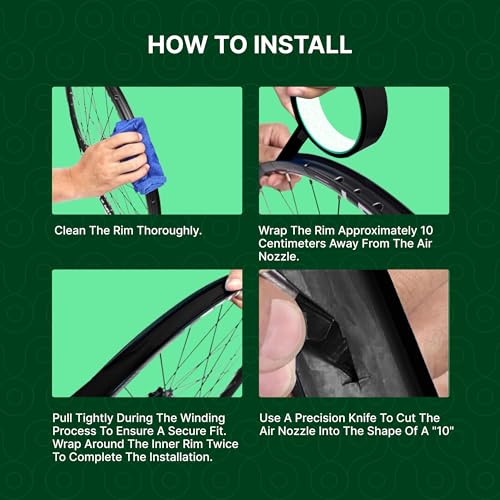 HOW TO INSTALL

Clean The Rim Thoroughly.

Wrap The Rim Approximately 10 Centimeters Away From The Air Nozzle.

Pull Tightly During The Winding Process To Ensure A Secure Fit. Wrap Around The Inner Rim Twice To Complete The Installation.

Use A Precision Knife To Cut The Air Nozzle Into The Shape Of A "10"