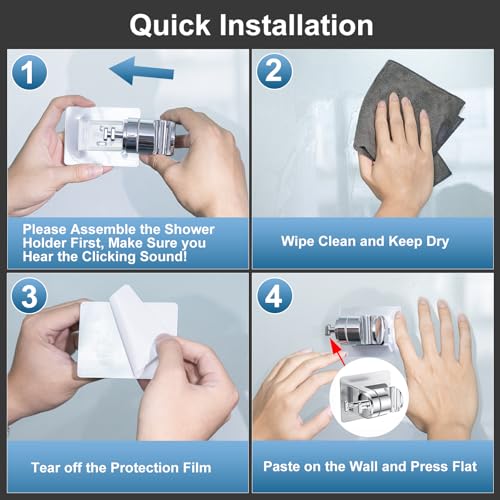 Quick Installation

1

Please Assemble the Shower Holder First, Make Sure you Hear the Clicking Sound!

2

Wipe Clean and Keep Dry

3

Tear off the Protection Film

4

Paste on the Wall and Press Flat