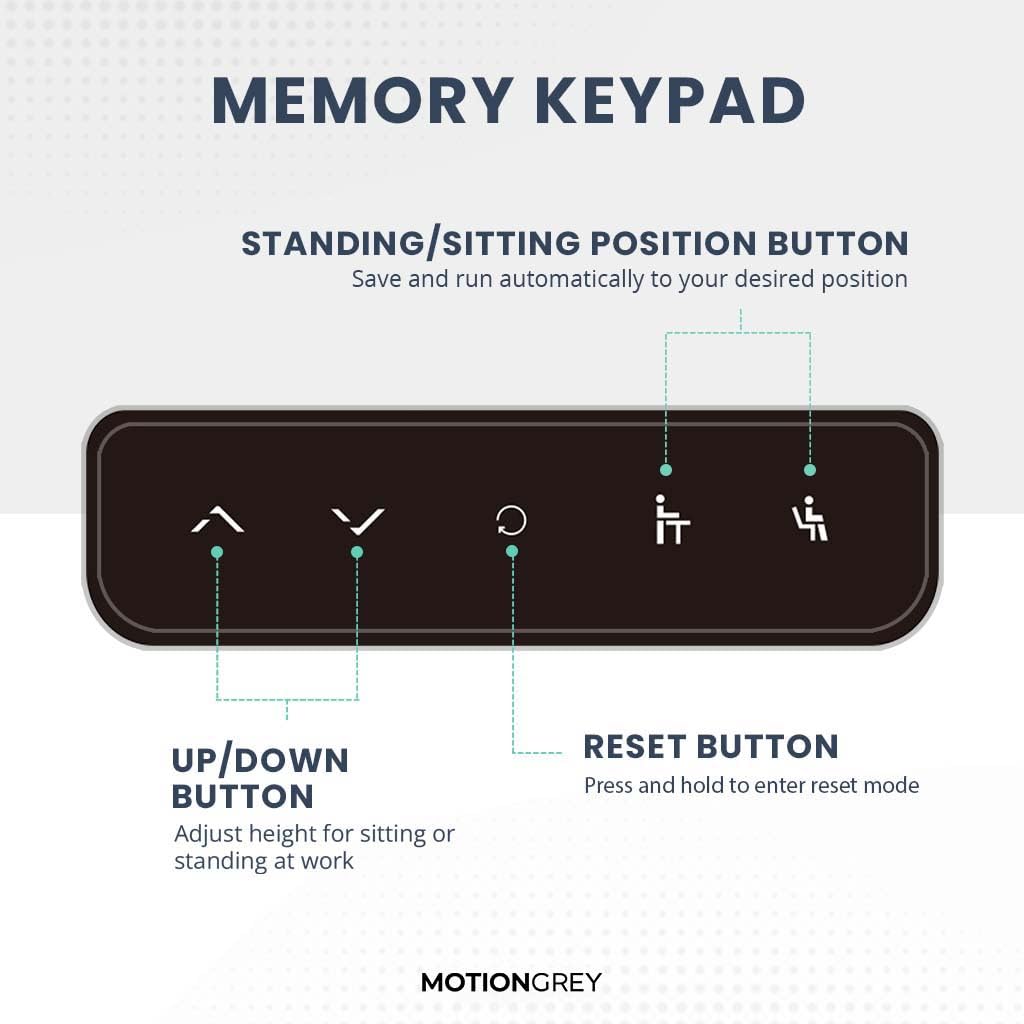 MEMORY KEYPAD

STANDING/SITTING POSITION BUTTON
Save and run automatically to your desired position

UP/DOWN BUTTON
Adjust height for sitting or standing at work

RESET BUTTON
Press and hold to enter reset mode

MOTIONGREY