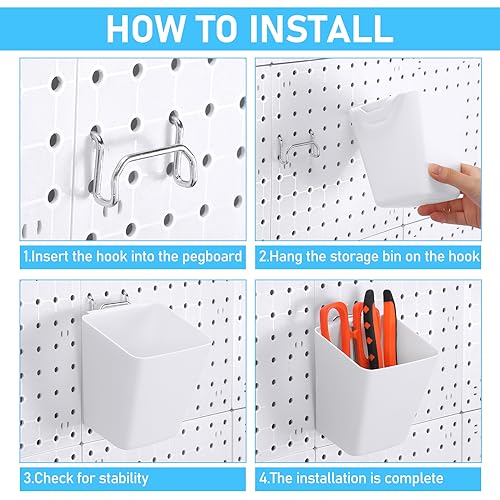 HOW TO INSTALL

1.Insert the hook into the pegboard

2.Hang the storage bin on the hook

3.Check for stability

4.The installation is complete