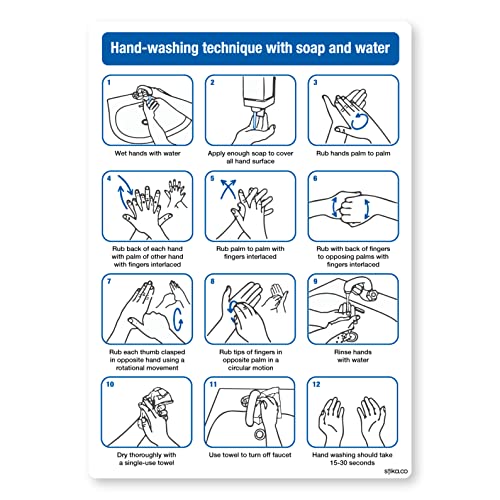 Hand-washing technique with soap and water

1
Wet hands with water

2
Apply enough soap to cover all hand surface

3
Rub hands palm to palm

4
Rub back of each hand with palm of other hand with fingers interlaced

5
Rub palm to palm with fingers interlaced

6
Rub with back of fingers to opposing palms with fingers interlaced

7
Rub each thumb clasped in opposite hand using a rotational movement

8
Rub tips of fingers in opposite palm in a circular motion

9
Rinse hands with water

10
Dry thoroughly with a single-use towel

11
Use towel to turn off faucet

12
Hand washing should take 15-30 seconds

stika.co