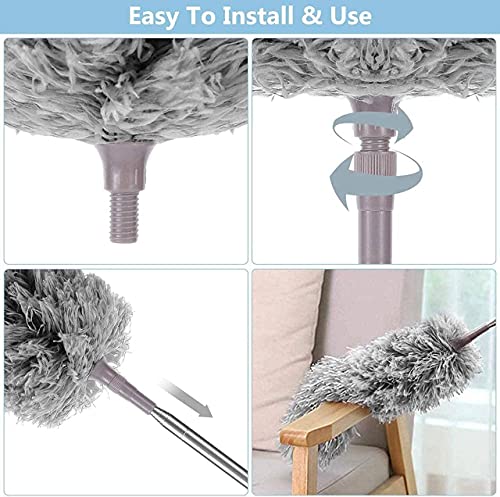 Easy To Install & Use