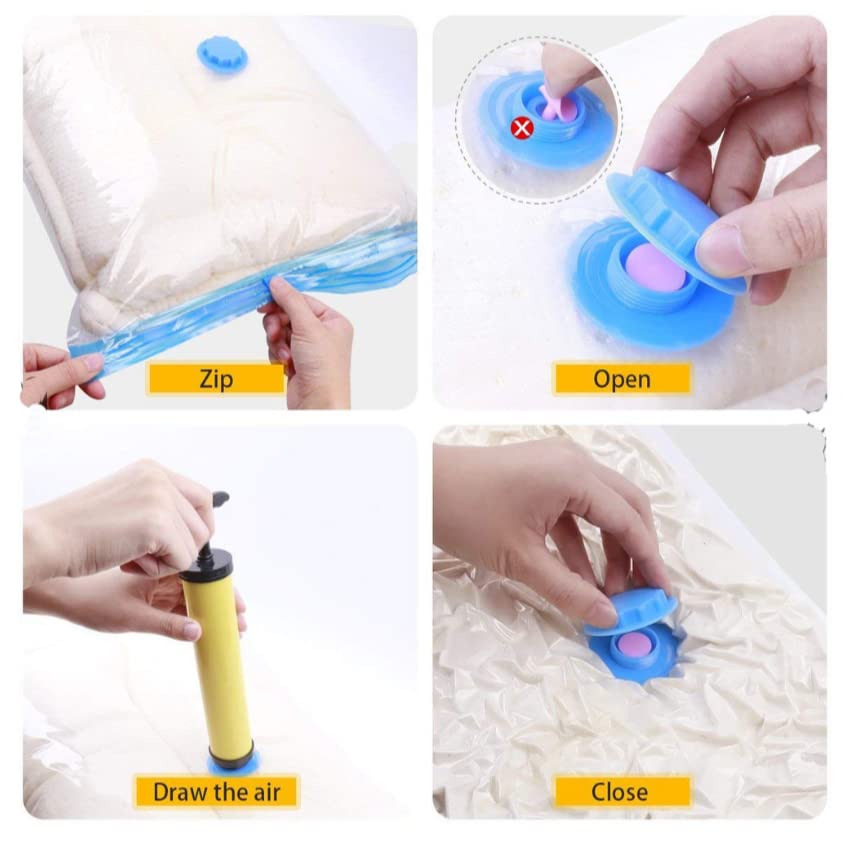 Zip

Open

Draw the air

Close