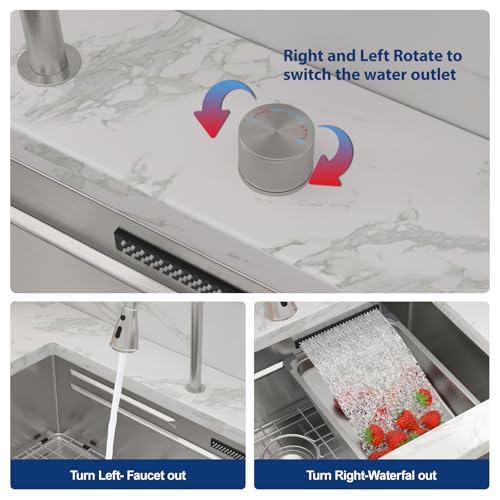 Right and Left Rotate to switch the water outlet

Turn Left- Faucet out

Turn Right-Waterfal out