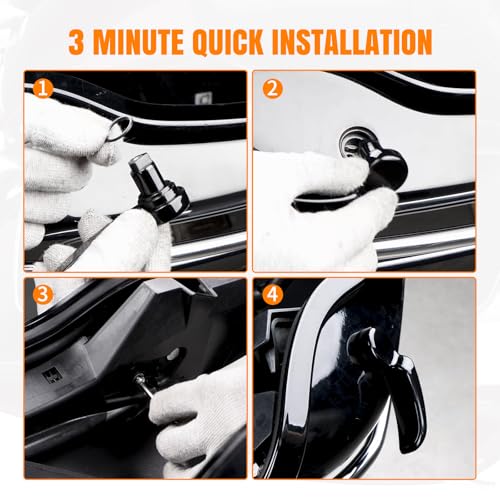 3 MINUTE QUICK INSTALLATION

1

2

3

4