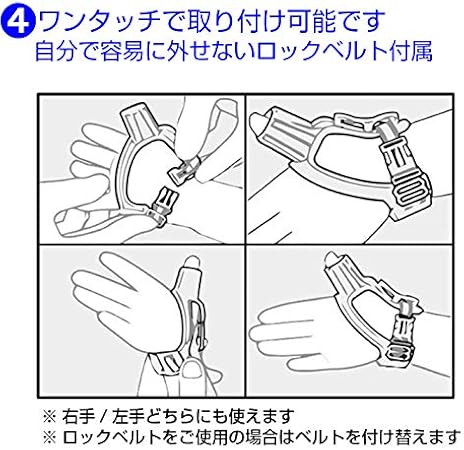 4 ワンタッチで取り付け可能です
自分で容易に外せないロックベルト付属

※ 右手 / 左手どちらにも使えます
※ ロックベルトをご使用の場合はベルトを付け替えます