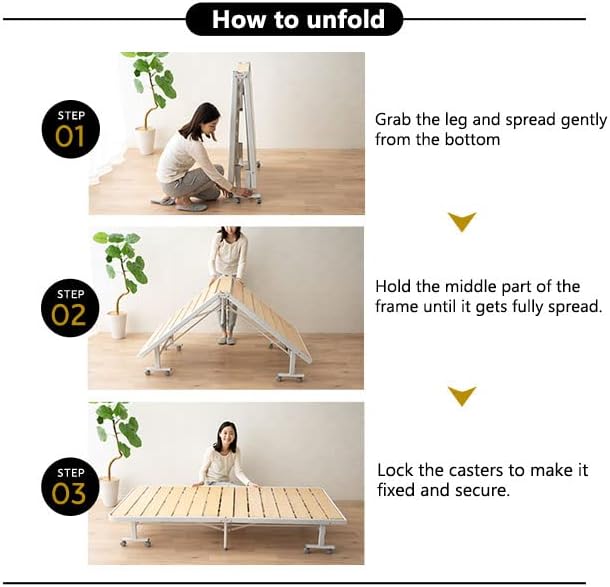 How to unfold

STEP
01

Grab the leg and spread gently from the bottom

STEP
02

Hold the middle part of the frame until it gets fully spread.

STEP
03

Lock the casters to make it fixed and secure.