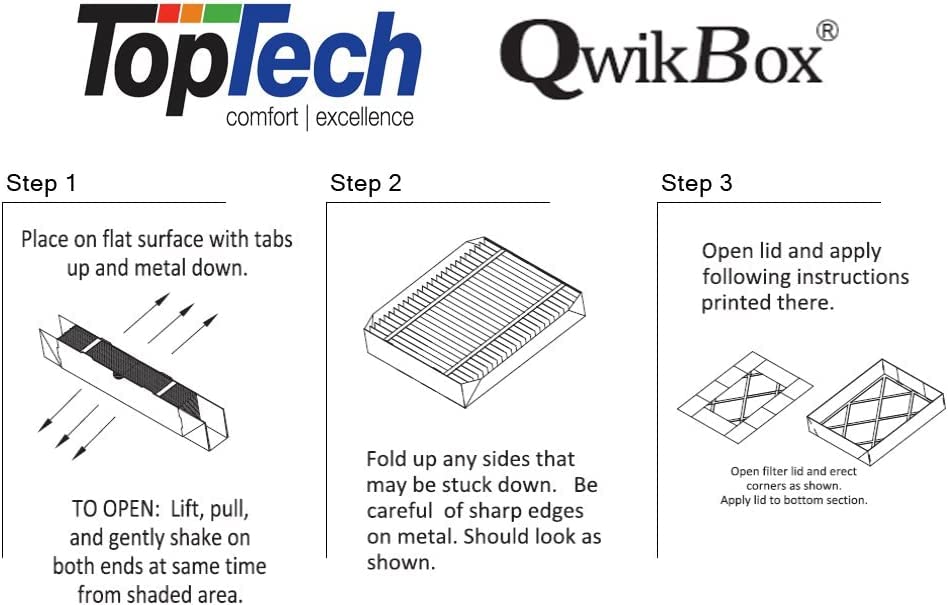 TopTech
comfort | excellence

QwikBox®

Step 1

Place on flat surface with tabs up and metal down.

TO OPEN: Lift, pull, and gently shake on both ends at same time from shaded area.

Step 2

Fold up any sides that may be stuck down. Be careful of sharp edges on metal. Should look as shown.

Step 3

Open lid and apply following instructions printed there.

Open filter lid and erect corners as shown.
Apply lid to bottom section.