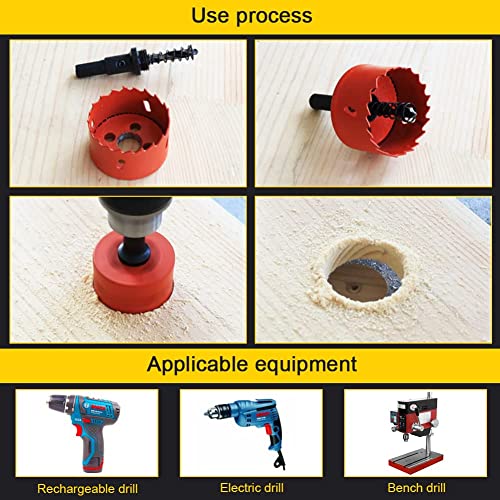 Use process

Applicable equipment

Rechargeable drill

Electric drill

Bench drill