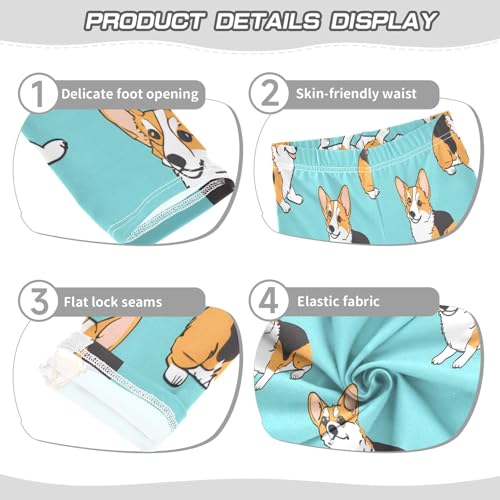 PRODUCT DETAILS DISPLAY

1 Delicate foot opening

2 Skin-friendly waist

3 Flat lock seams

4 Elastic fabric