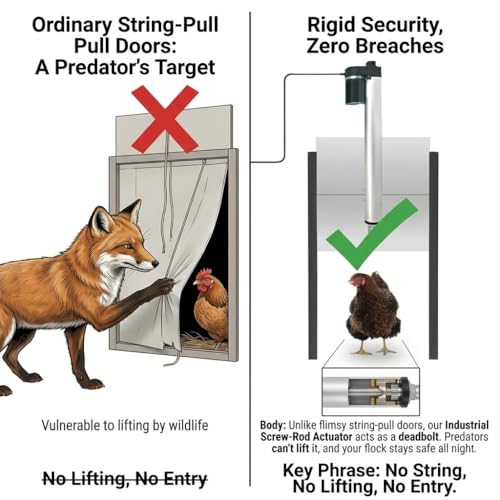 Ordinary String-Pull Pull Doors: A Predator's Target

Vulnerable to lifting by wildlife

~~No Lifting, No Entry~~

Rigid Security, Zero Breaches

Body: Unlike flimsy string-pull doors, our Industrial Screw-Rod Actuator acts as a deadbolt. Predators can't lift it, and your flock stays safe all night.

Key Phrase: No String, No Lifting, No Entry.