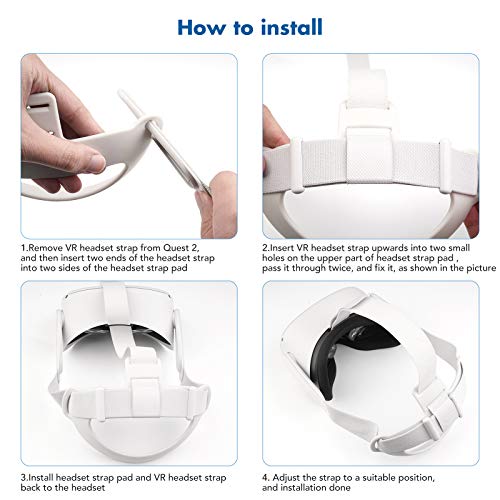 How to install

1.Remove VR headset strap from Quest 2, and then insert two ends of the headset strap into two sides of the headset strap pad

2.Insert VR headset strap upwards into two small holes on the upper part of headset strap pad , pass it through twice, and fix it, as shown in the picture

3.Install headset strap pad and VR headset strap back to the headset

4. Adjust the strap to a suitable position, and installation done