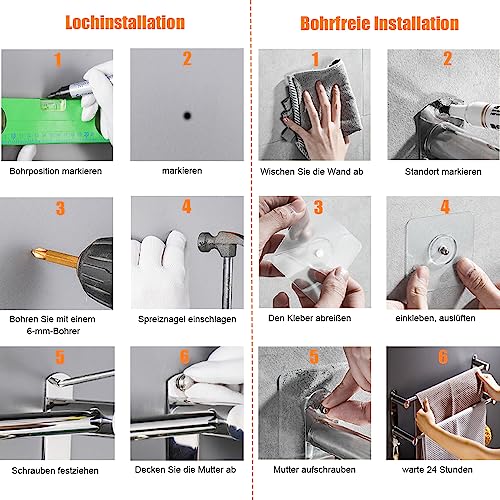 Lochinstallation

1

Bohrposition markieren

2

markieren

3

Bohren Sie mit einem 6-mm-Bohrer

4

Spreiznagel einschlagen

5

Schrauben festziehen

6

Decken Sie die Mutter ab

Bohrfreie Installation

1

Wischen Sie die Wand ab

2

Standort markieren

3

Den Kleber abreißen

4

einkleben, auslüften

5

Mutter aufschrauben

6

warte 24 Stunden