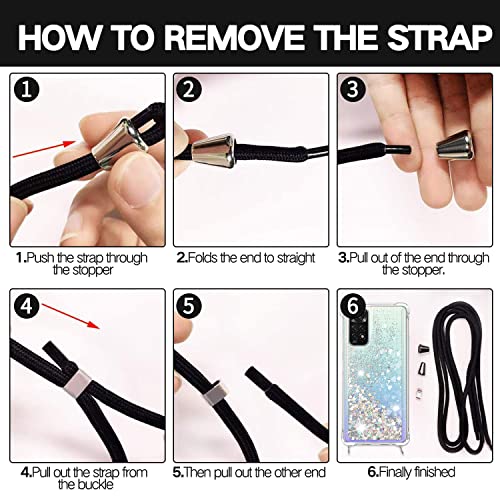 HOW TO REMOVE THE STRAP

1

1.Push the strap through the stopper

2

2.Folds the end to straight

3

3.Pull out of the end through the stopper.

4

4.Pull out the strap from the buckle

5

5.Then pull out the other end

6

6.Finally finished