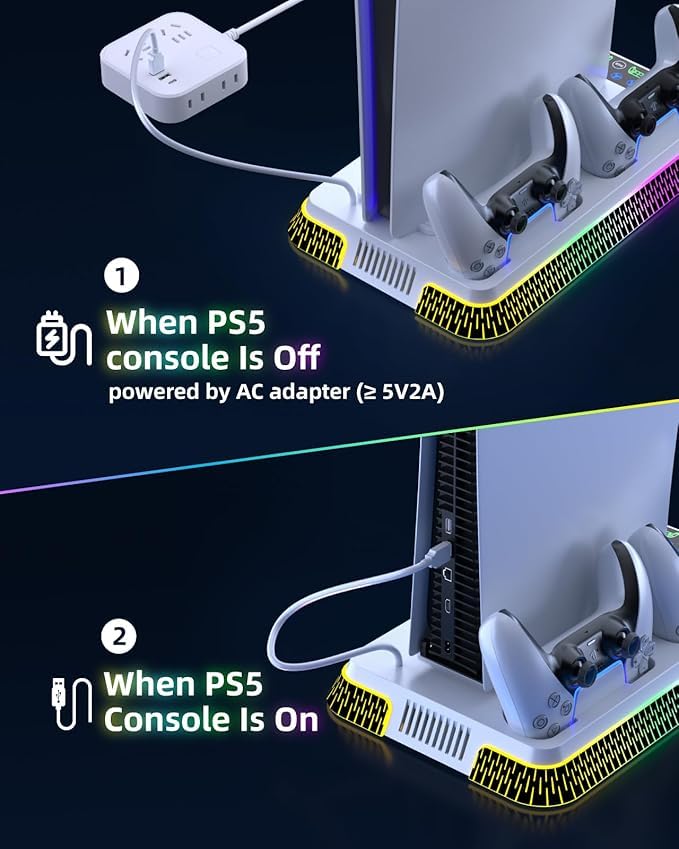 1

When PS5 console Is Off

powered by AC adapter (≥ 5V2A)

2

When PS5 Console Is On