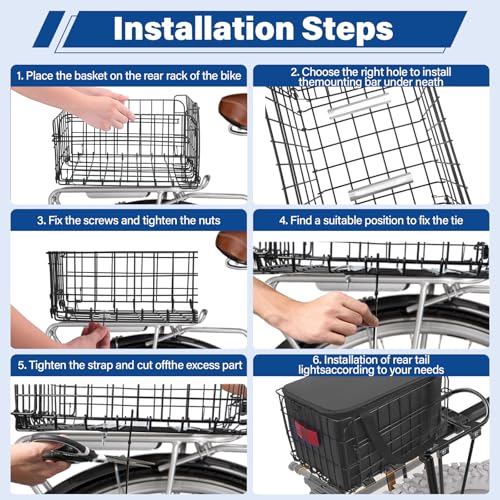 Installation Steps

1. Place the basket on the rear rack of the bike

2. Choose the right hole to install themounting bar under neath

3. Fix the screws and tighten the nuts

4. Find a suitable position to fix the tie

5. Tighten the strap and cut offthe excess part

6. Installation of rear tail lightsaccording to your needs