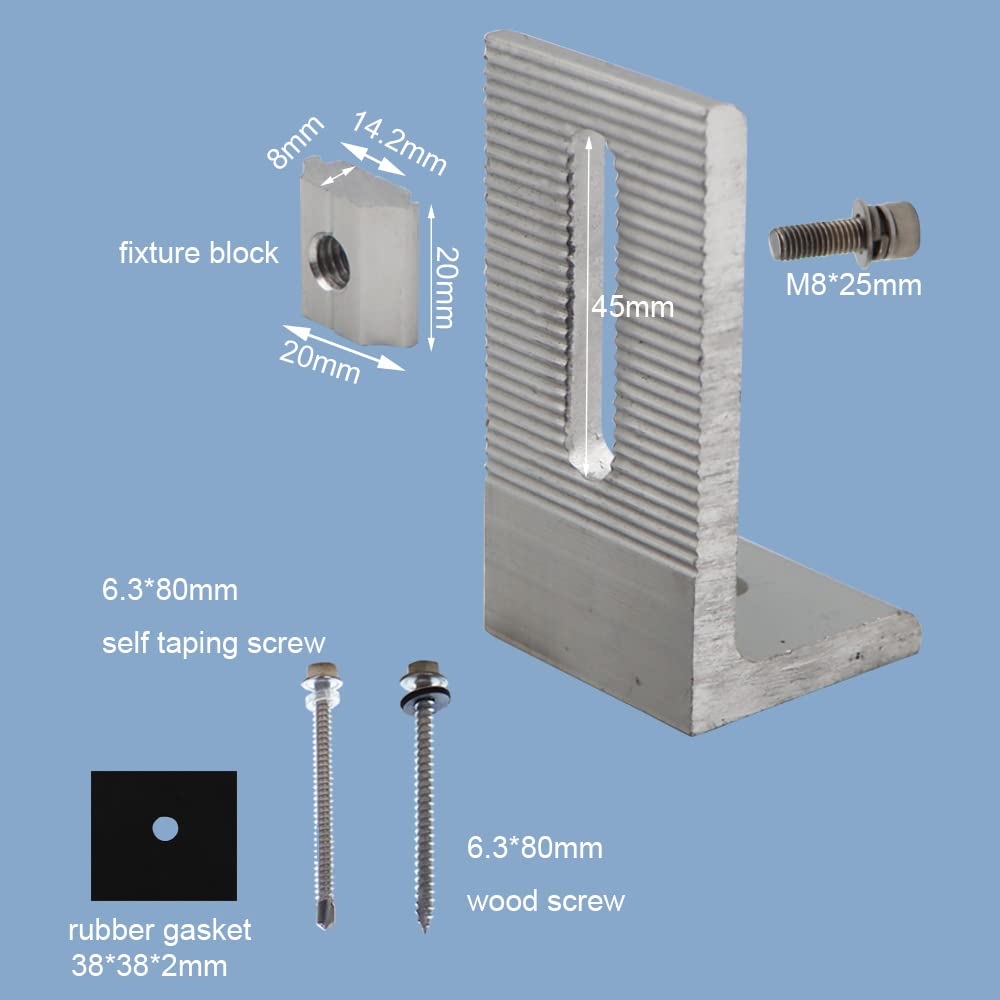 8mm
14.2mm
fixture block
20mm
20mm
45mm
M8*25mm
6.3*80mm
self taping screw
6.3*80mm
wood screw
rubber gasket
38*38*2mm