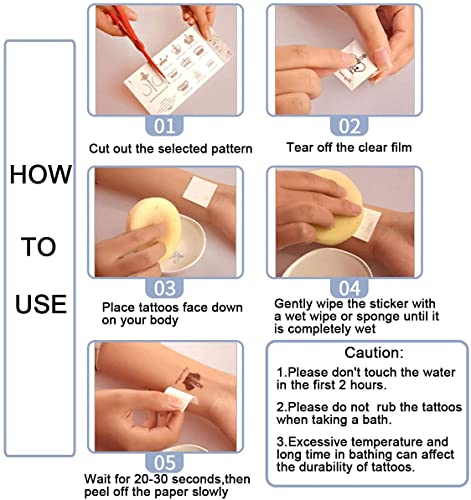 HOW

TO

USE

01

Cut out the selected pattern

02

Tear off the clear film

03

Place tattoos face down on your body

04

Gently wipe the sticker with a wet wipe or sponge until it is completely wet

05

Wait for 20-30 seconds,then peel off the paper slowly

Caution:

1.Please don't touch the water in the first 2 hours.

2.Please do not rub the tattoos when taking a bath.

3.Excessive temperature and long time in bathing can affect the durability of tattoos.