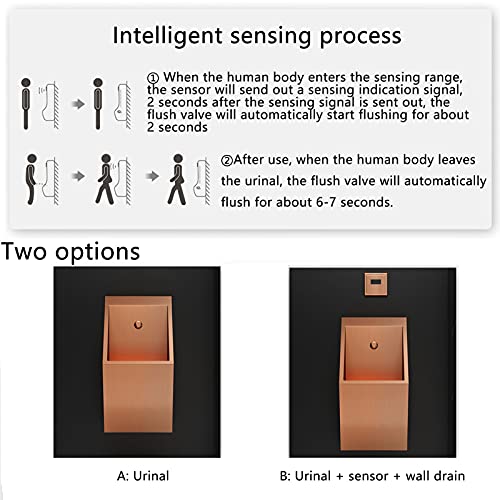 Intelligent sensing process

① When the human body enters the sensing range, the sensor will send out a sensing indication signal, 2 seconds after the sensing signal is sent out, the flush valve will automatically start flushing for about 2 seconds

②After use, when the human body leaves the urinal, the flush valve will automatically flush for about 6-7 seconds.

Two options

A: Urinal

B: Urinal + sensor + wall drain