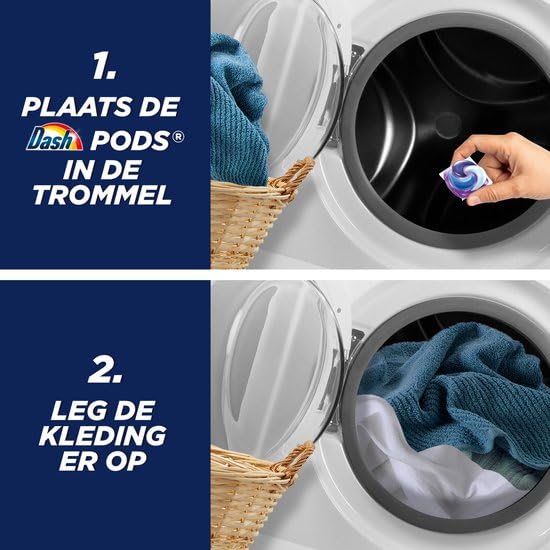 1.

PLAATS DE Dash PODS® IN DE TROMMEL

2.

LEG DE KLEDING ER OP