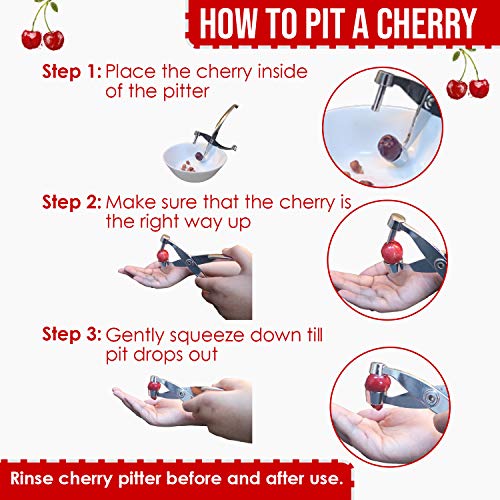 HOW TO PIT A CHERRY

Step 1: Place the cherry inside of the pitter

Step 2: Make sure that the cherry is the right way up

Step 3: Gently squeeze down till pit drops out

Rinse cherry pitter before and after use.